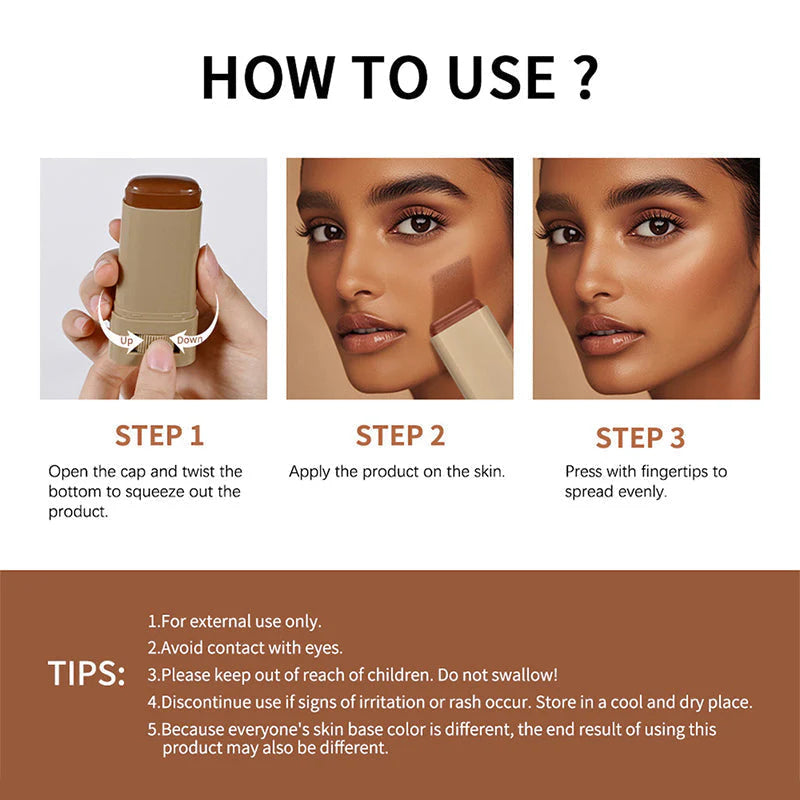 HOW TO USE ?

Up Down

STEP 1

Open the cap and twist the bottom to squeeze out the product.

STEP 2

Apply the product on the skin.

STEP 3

Press with fingertips to spread evenly.

TIPS:

1.For external use only.

2.Avoid contact with eyes.

3.Please keep out of reach of children. Do not swallow!

4.Discontinue use if signs of irritation or rash occur. Store in a cool and dry place.

5.Because everyone's skin base color is different, the end result of using this product may also be different.